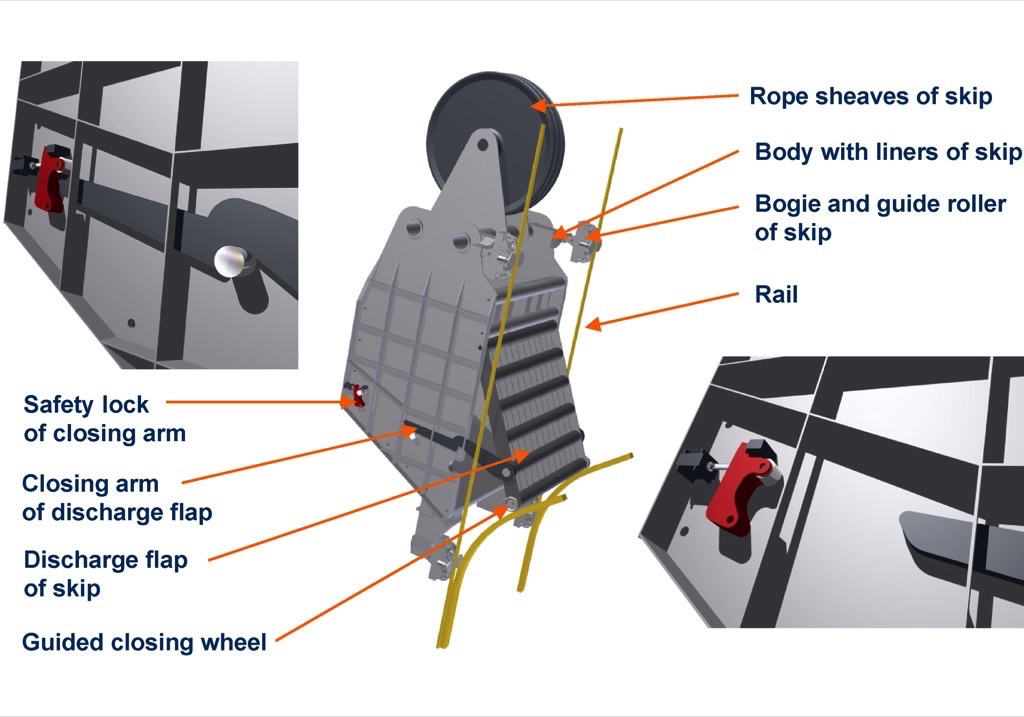 Rope sheaves of skip

Body with liners of skip

Bogie and guide roller of skip

Rail

Safety lock of closing arm

Closing arm of discharge flap

Discharge flap of skip

Guided closing wheel