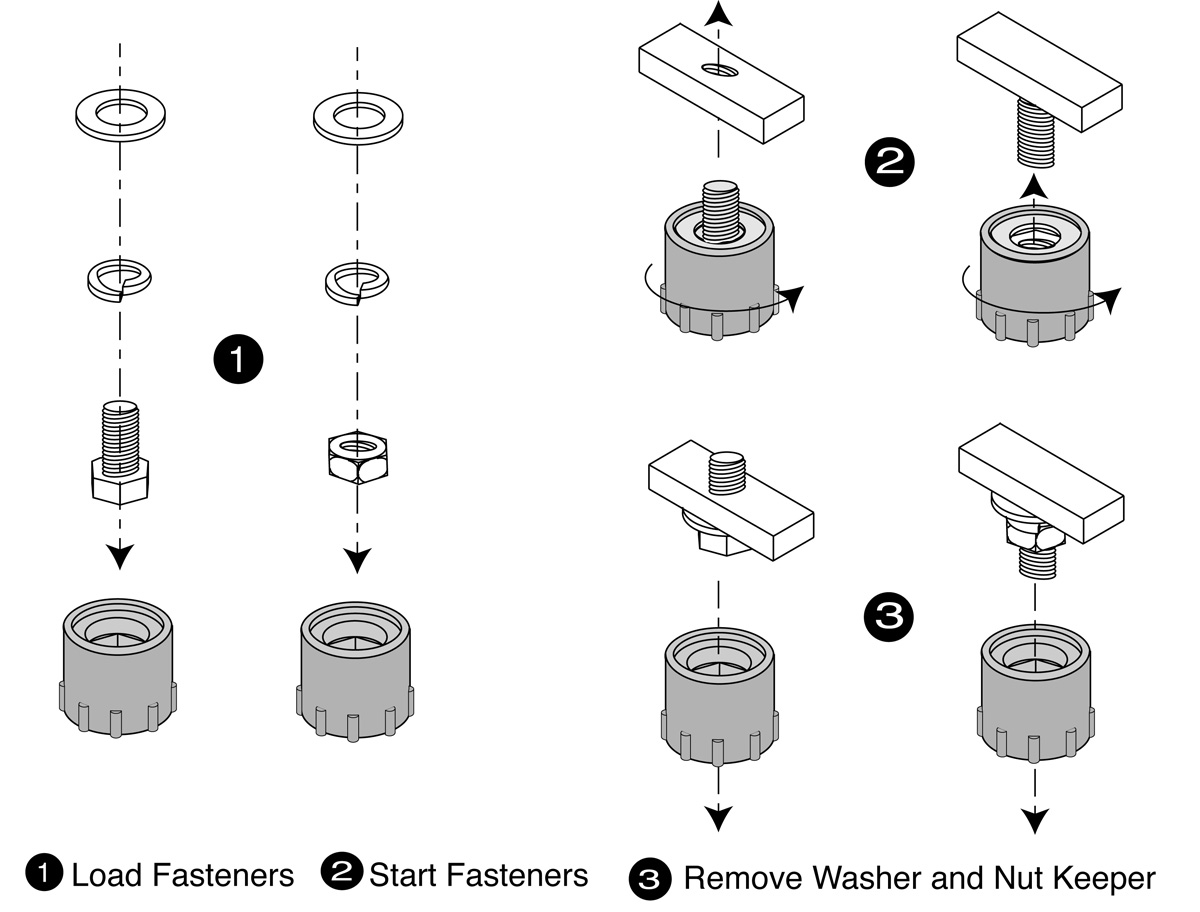 1

2

3

1 Load Fasteners 2 Start Fasteners 3 Remove Washer and Nut Keeper