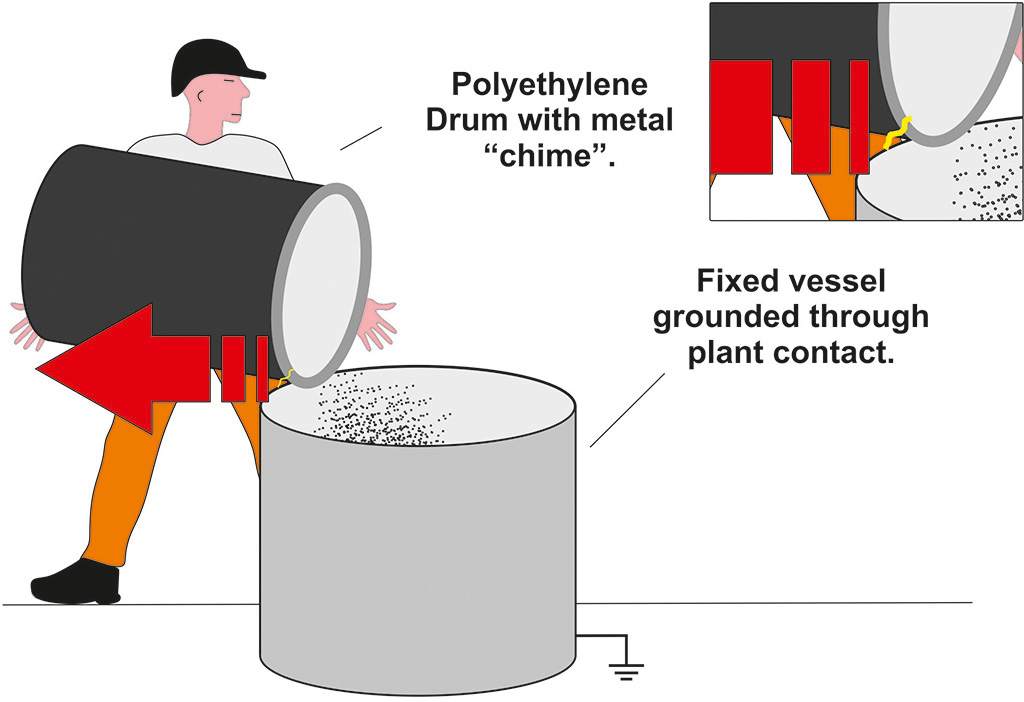 Polyethylene Drum with metal “chime”.

Fixed vessel grounded through plant contact.