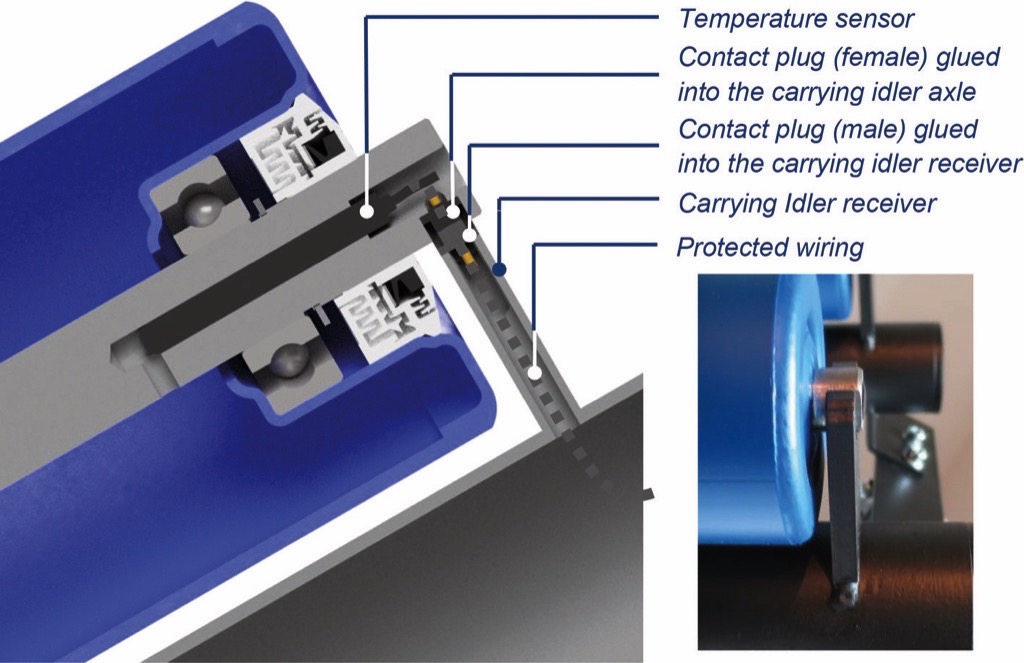 Temperature sensor

Contact plug (female) glued into the carrying idler axle

Contact plug (male) glued into the carrying idler receiver

Carrying Idler receiver

Protected wiring