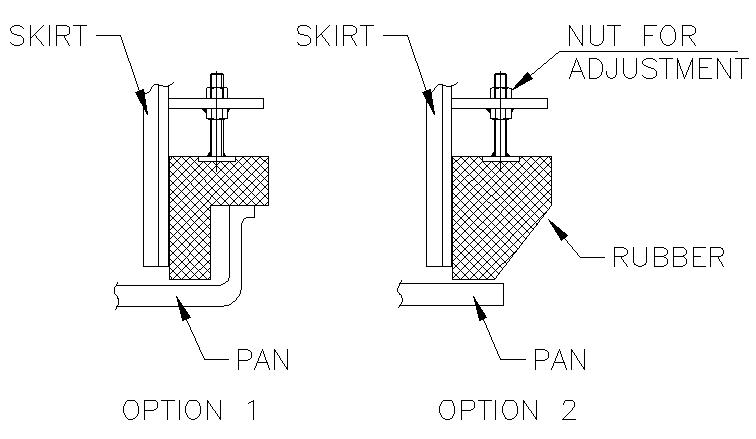 SKIRT

PAN

OPTION 1

SKIRT

NUT FOR ADJUSTMENT

RUBBER

PAN

OPTION 2