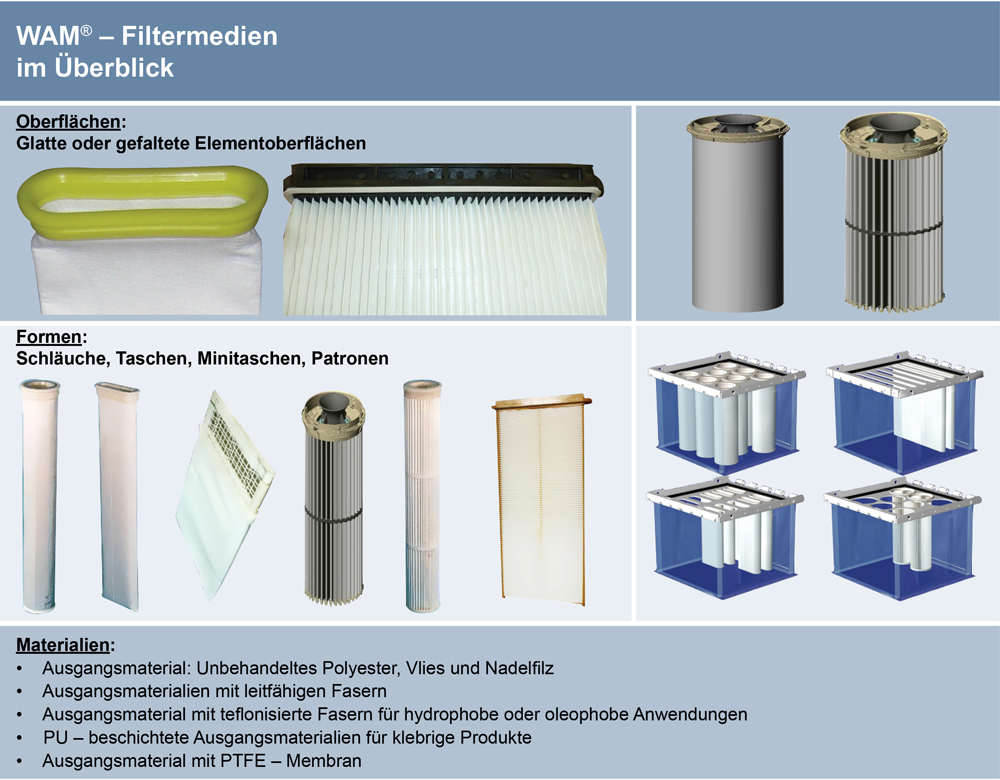 WAM® – Filtermedien im Überblick

Oberflächen:
Glatte oder gefaltete Elementoberflächen

Formen:
Schläuche, Taschen, Minitaschen, Patronen

Materialien:
• Ausgangsmaterial: Unbehandeltes Polyester, Vlies und Nadelfilz
• Ausgangsmaterialien mit leitfähigen Fasern
• Ausgangsmaterial mit teflonisierte Fasern für hydrophobe oder oleophobe Anwendungen
• PU – beschichtete Ausgangsmaterialien für klebrige Produkte
• Ausgangsmaterial mit PTFE – Membran