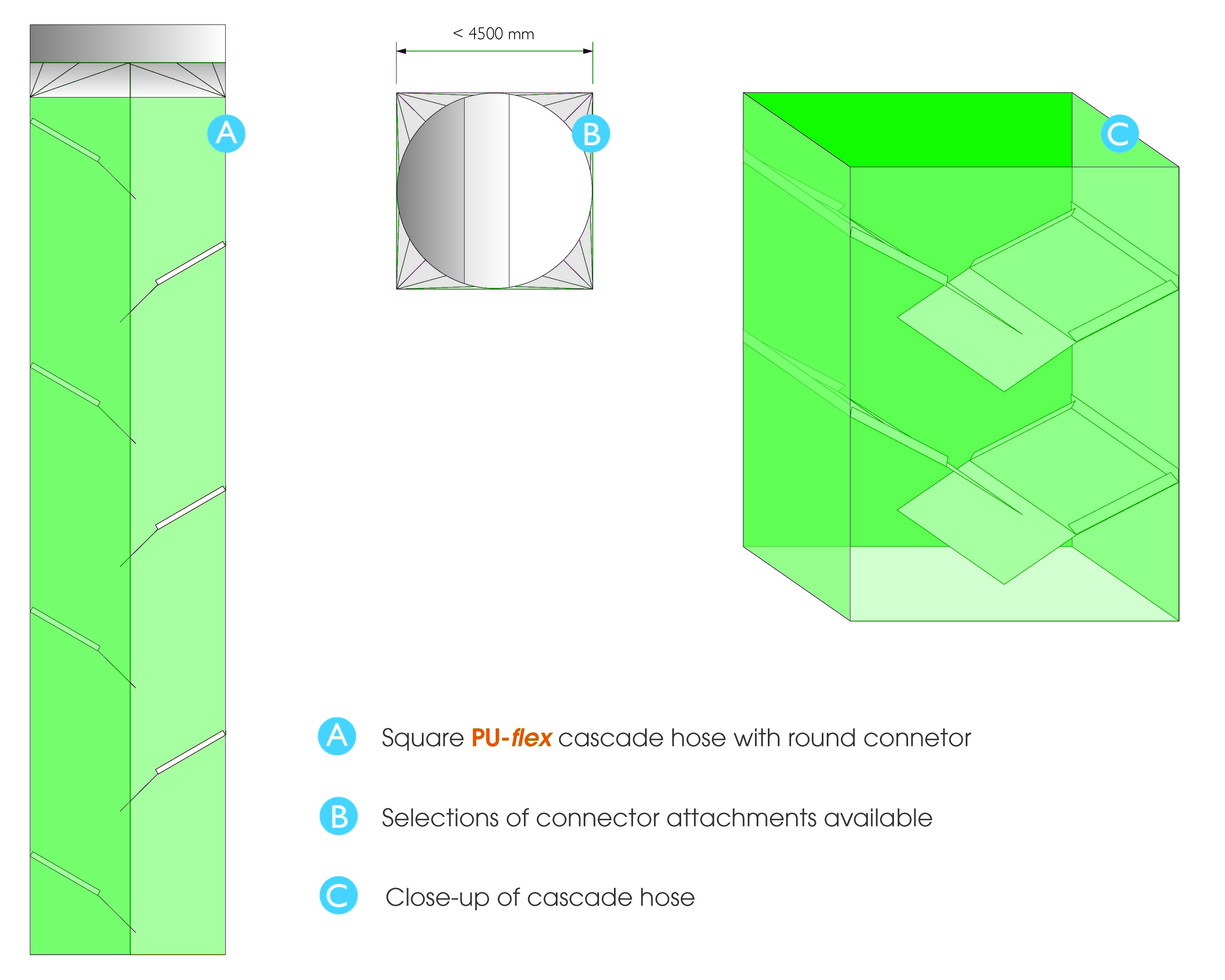 A

< 4500 mm

B

C

A Square PU-flex cascade hose with round connetor

B Selections of connector attachments available

C Close-up of cascade hose