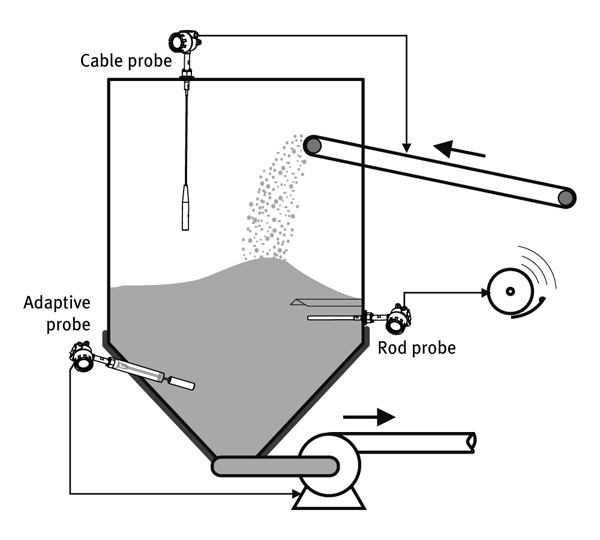 Cable probe

Adaptive probe

Rod probe