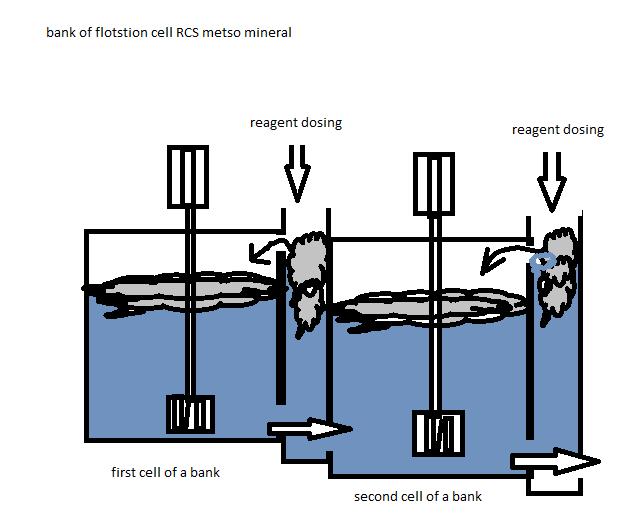 bank of flotstion cell RCS metso mineral

reagent dosing

reagent dosing

first cell of a bank

second cell of a bank