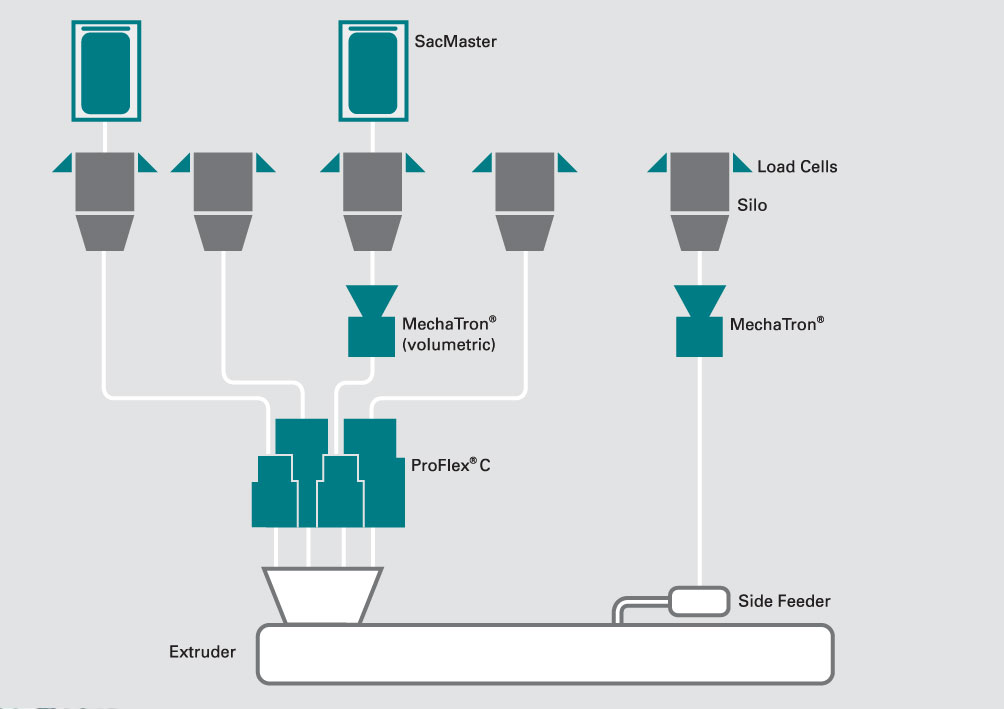 SacMaster

Load Cells

Silo

MechaTron®
(volumetric)

MechaTron®

ProFlex® C

Side Feeder

Extruder