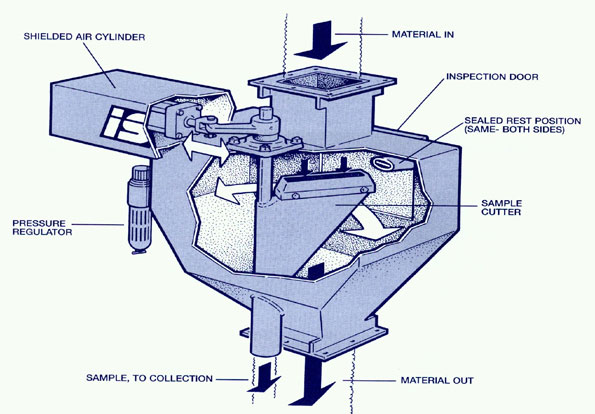 SHIELDED AIR CYLINDER

MATERIAL IN

INSPECTION DOOR

SEALED REST POSITION (SAME- BOTH SIDES)

IS

SAMPLE CUTTER

PRESSURE REGULATOR

SAMPLE, TO COLLECTION

MATERIAL OUT