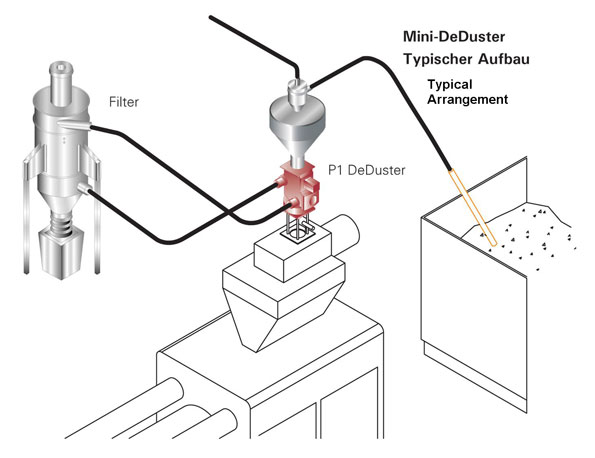 Mini-DeDuster
Typischer Aufbau
Typical
Arrangement

Filter

P1 DeDuster